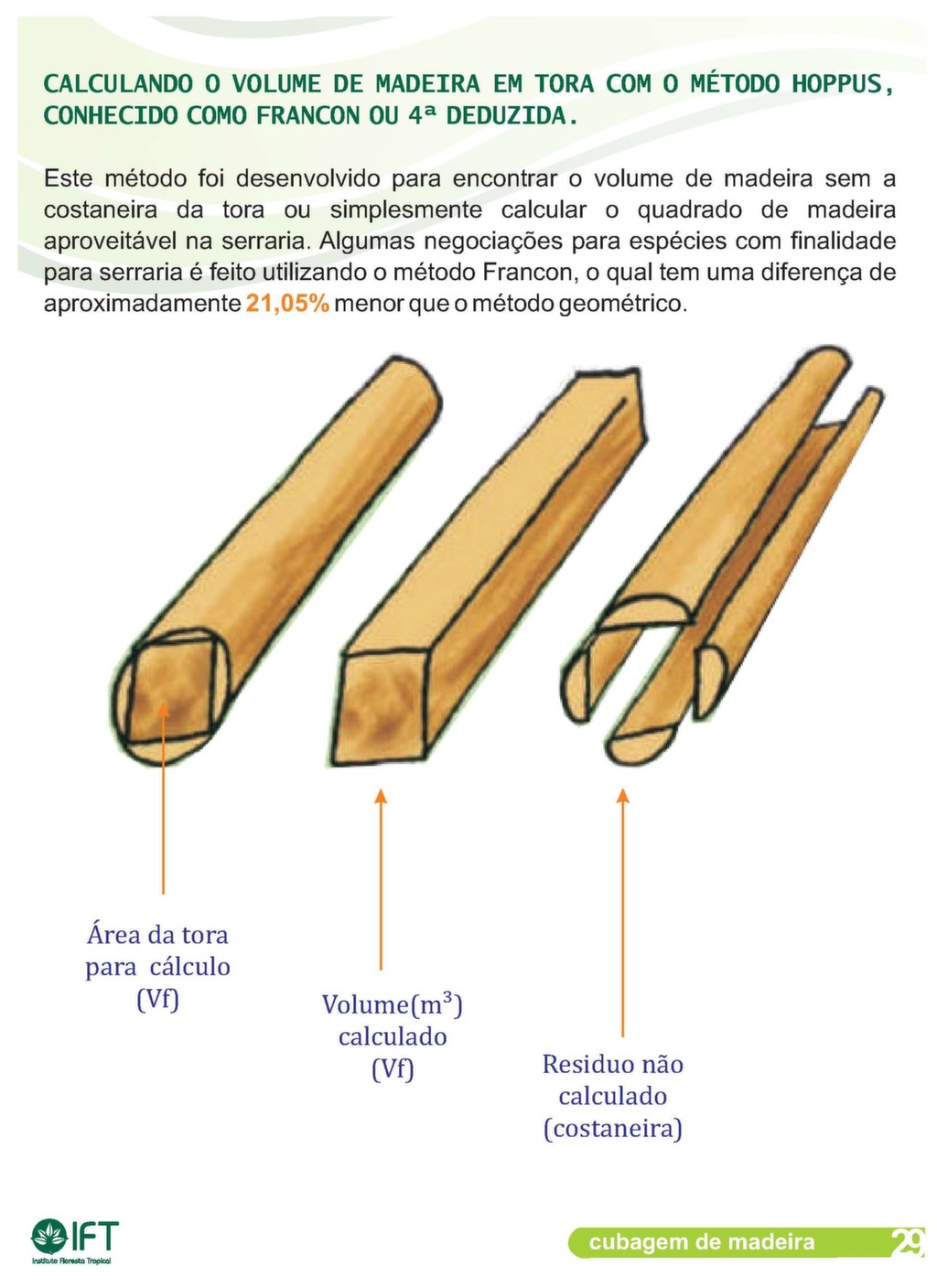 CALCULANDO O VOLUME DE MADEIRA EM TORA COM O MÉTODO HOPPUS, CONHECIDO COMO FRANCON OU 4ª DEDUZIDA.

Este método foi desenvolvido para encontrar o volume de madeira sem a costaneira da tora ou simplesmente calcular o quadrado de madeira aproveitável na serraria. Algumas negociações para espécies com finalidade para serraria é feito utilizando o método Francon, o qual tem uma diferença de aproximadamente 21,05% menor que o método geométrico.

Área da tora para cálculo (Vf)

Volume($m^3$) calculado (Vf)

Residuo não calculado (costaneira)

IFT
Instituto Floresta Tropical

cubagem de madeira

29